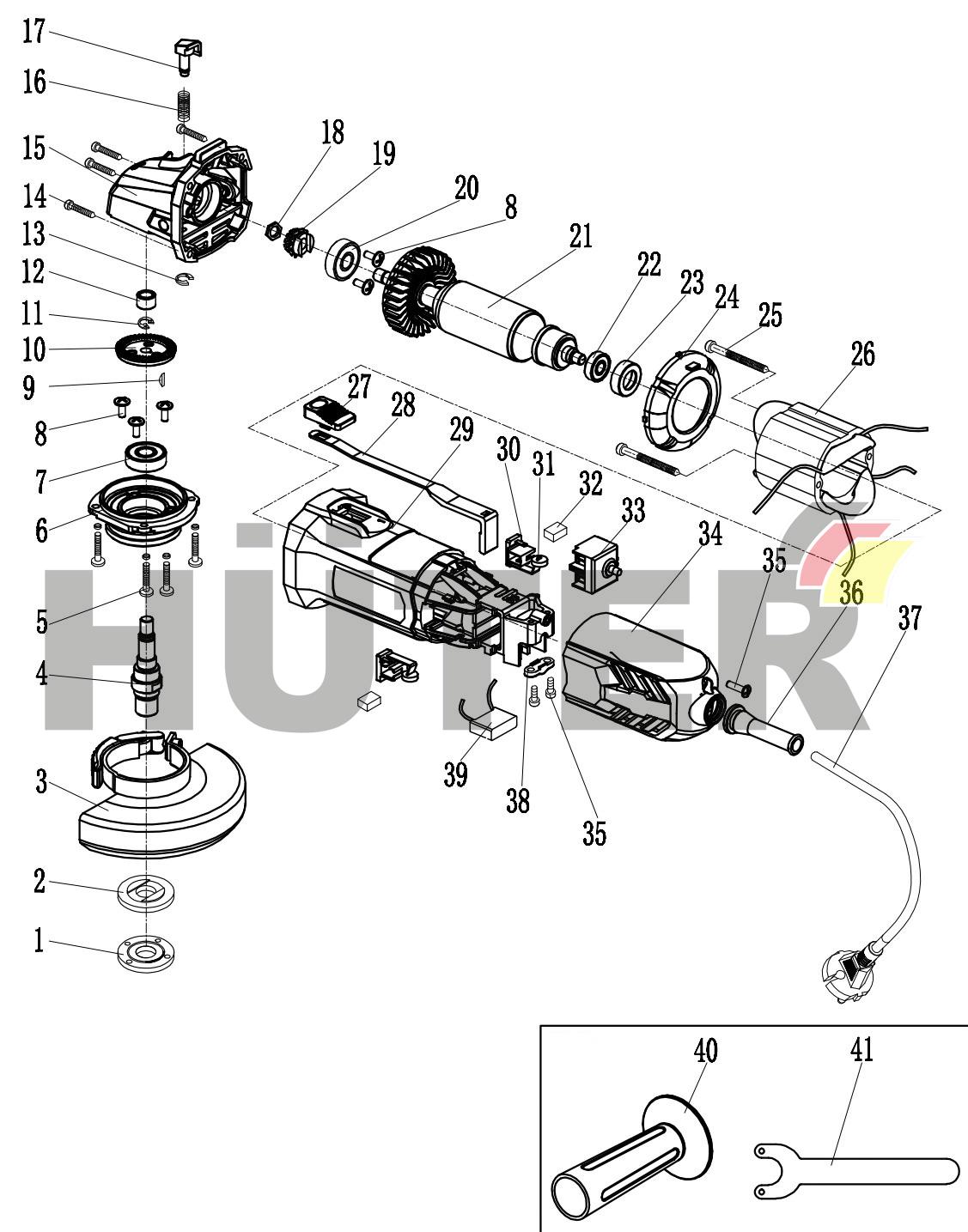 17
16
15
14
13
12
11
10
9
8
7
6
5
4
3
2
1
18
19
20
8
21
22
23
24
25
26
27
28
29
30
31
32
33
34
35
36
37
39
38
35
HÜTER
40
41